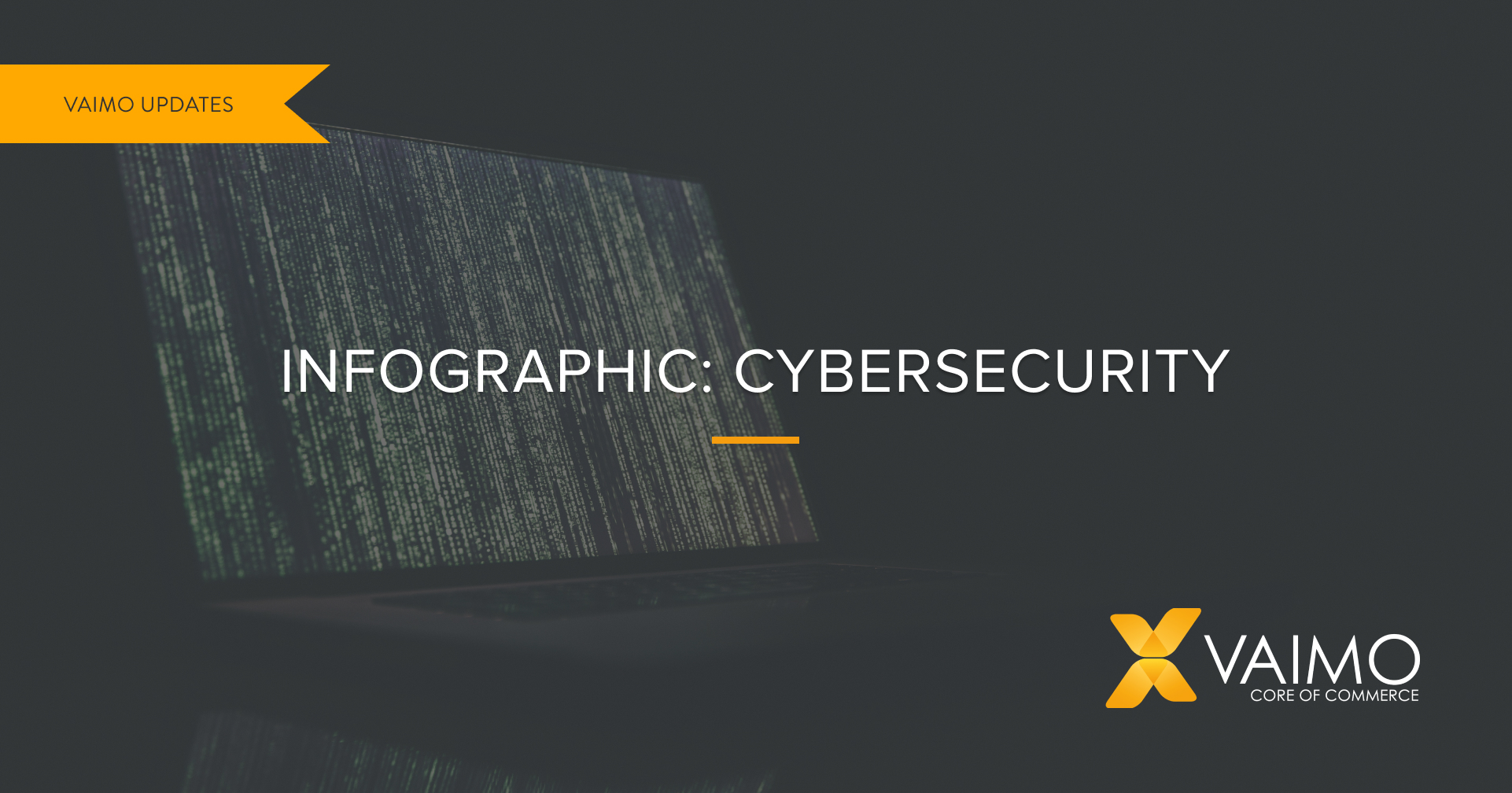 VAIMO UPDATES

INFOGRAPHIC: CYBERSECURITY

VAIMO
CORE OF COMMERCE